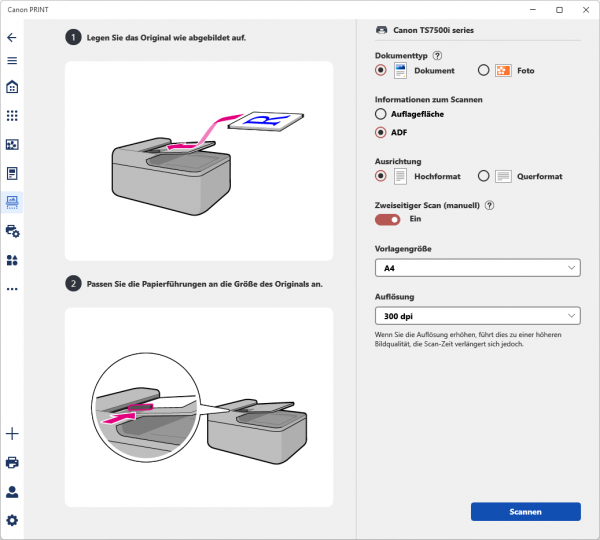 Canon PRINT

1 Legen Sie das Original wie abgebildet auf.

R

2 Passen Sie die Papierführungen an die Größe des Originals an.

Canon TS7500i series

Dokumenttyp ?

Dokument

Foto

Informationen zum Scannen

Auflagefläche

ADF

Ausrichtung

Hochformat

Querformat

Zweiseitiger Scan (manuell) ?

Ein

Vorlagengröße

A4

Auflösung

300 dpi

Wenn Sie die Auflösung erhöhen, führt dies zu einer höheren Bildqualität, die Scan-Zeit verlängert sich jedoch.

Scannen