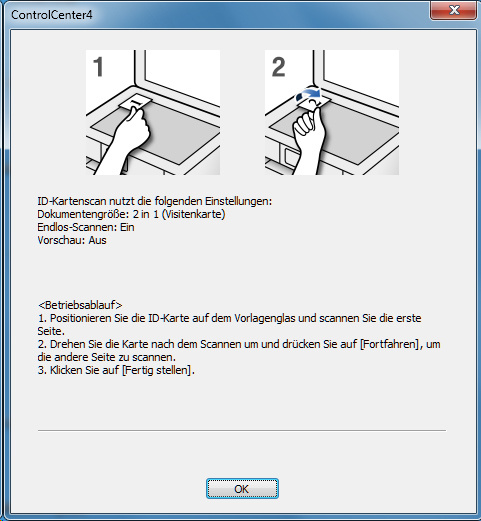 ControlCenter4

1

2

ID-Kartenscan nutzt die folgenden Einstellungen:
Dokumentengröße: 2 in 1 (Visitenkarte)
Endlos-Scannen: Ein
Vorschau: Aus

<Betriebsablauf>
1. Positionieren Sie die ID-Karte auf dem Vorlagenglas und scannen Sie die erste Seite.
2. Drehen Sie die Karte nach dem Scannen um und drücken Sie auf [Fortfahren], um die andere Seite zu scannen.
3. Klicken Sie auf [Fertig stellen].

OK